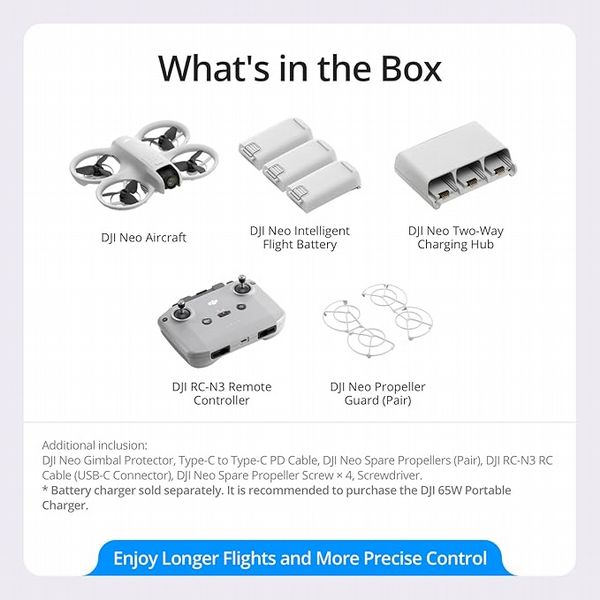 What's in the Box

DJI Neo Aircraft

DJI Neo Intelligent Flight Battery

DJI Neo Two-Way Charging Hub

DJI RC-N3 Remote Controller

DJI Neo Propeller Guard (Pair)

Additional inclusion:
DJI Neo Gimbal Protector, Type-C to Type-C PD Cable, DJI Neo Spare Propellers (Pair), DJI RC-N3 RC Cable (USB-C Connector), DJI Neo Spare Propeller Screw × 4, Screwdriver.
* Battery charger sold separately. It is recommended to purchase the DJI 65W Portable Charger.

Enjoy Longer Flights and More Precise Control